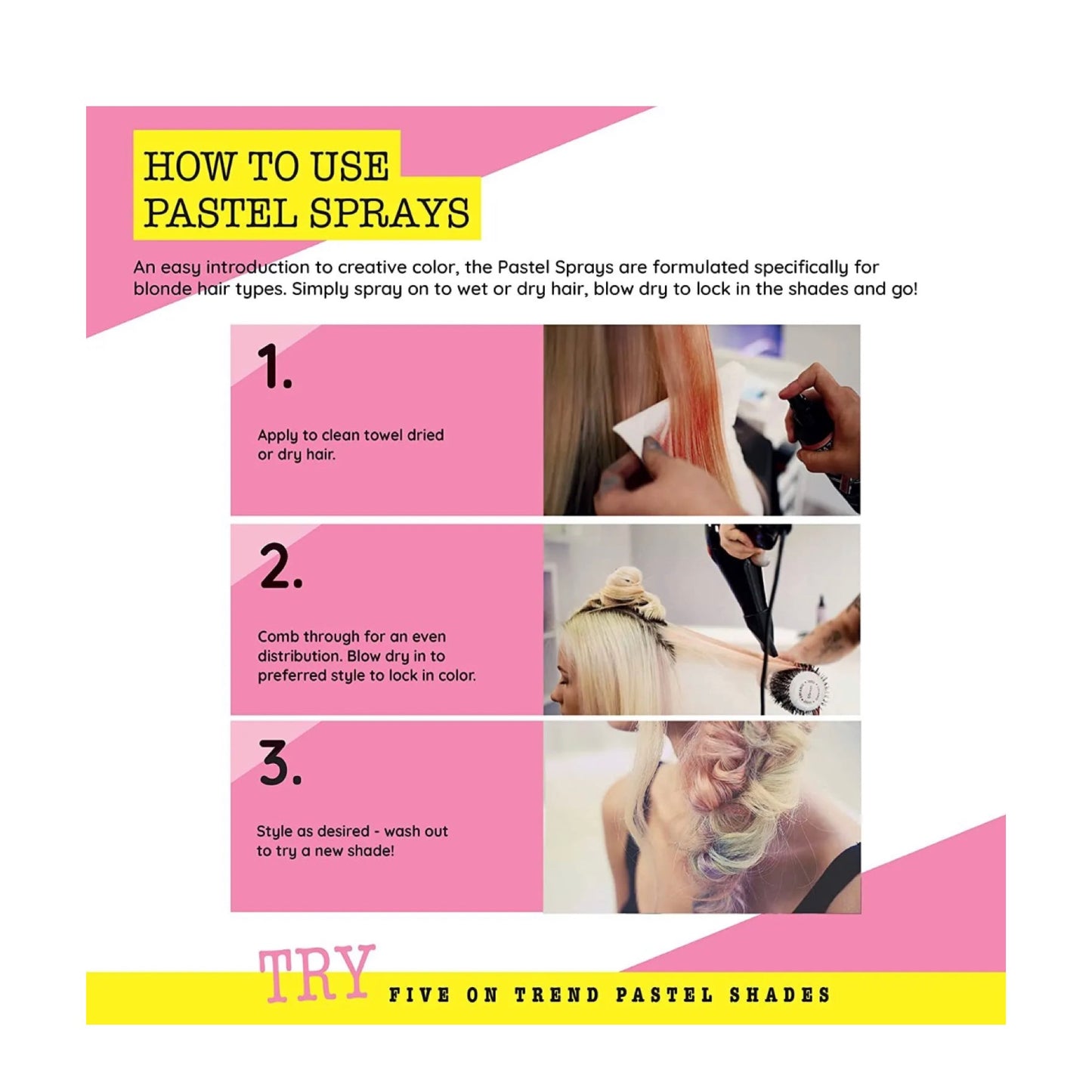 HOW TO USE
PASTEL SPRAYS

An easy introduction to creative color, the Pastel Sprays are formulated specifically for blonde hair types. Simply spray on to wet or dry hair, blow dry to lock in the shades and go!

1.

Apply to clean towel dried or dry hair.

2.

Comb through for an even distribution. Blow dry in to preferred style to lock in color.

3.

Style as desired - wash out to try a new shade!

TRY FIVE ON TREND PASTEL SHADES