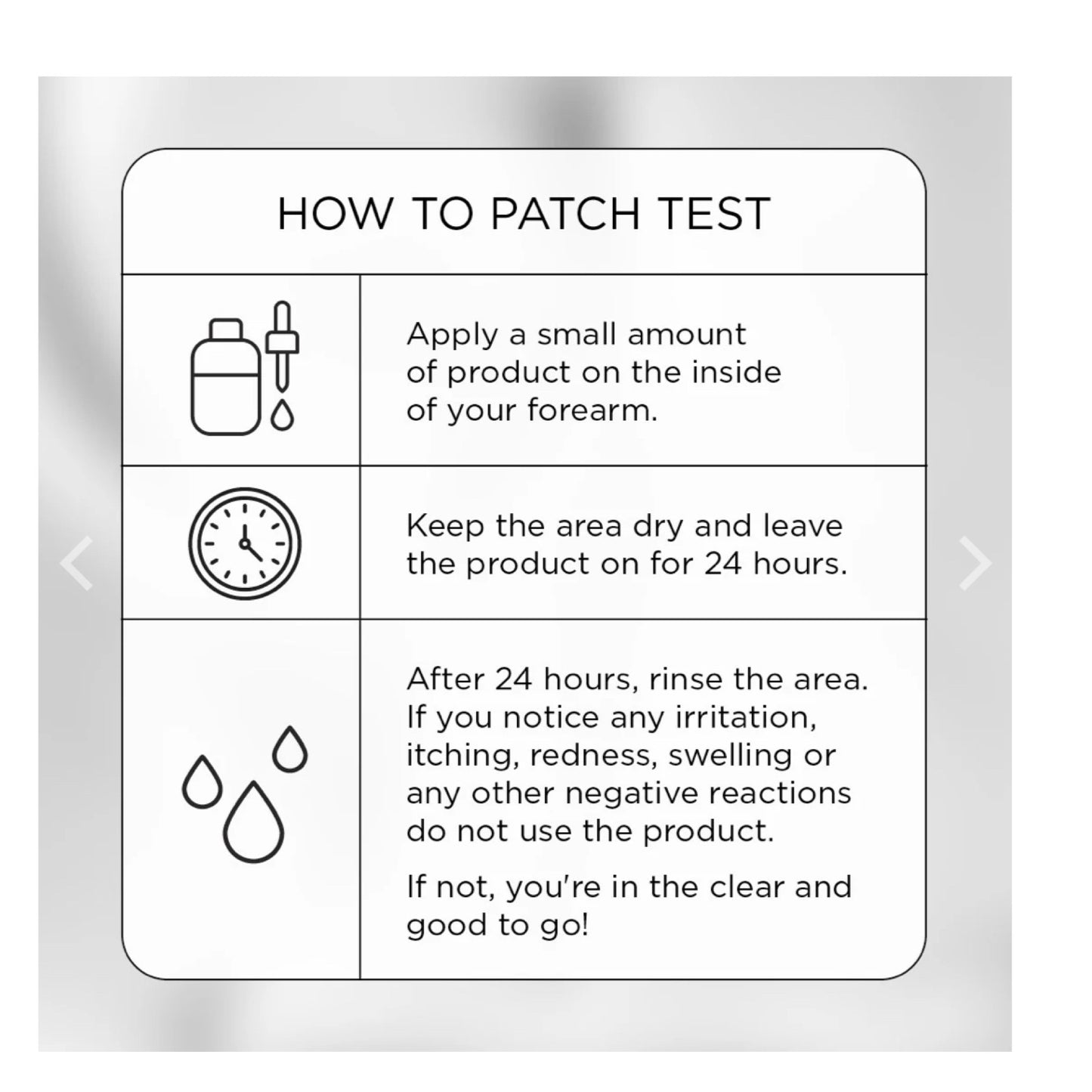 HOW TO PATCH TEST

Apply a small amount of product on the inside of your forearm.

Keep the area dry and leave the product on for 24 hours.

After 24 hours, rinse the area. If you notice any irritation, itching, redness, swelling or any other negative reactions do not use the product.

If not, you're in the clear and good to go!