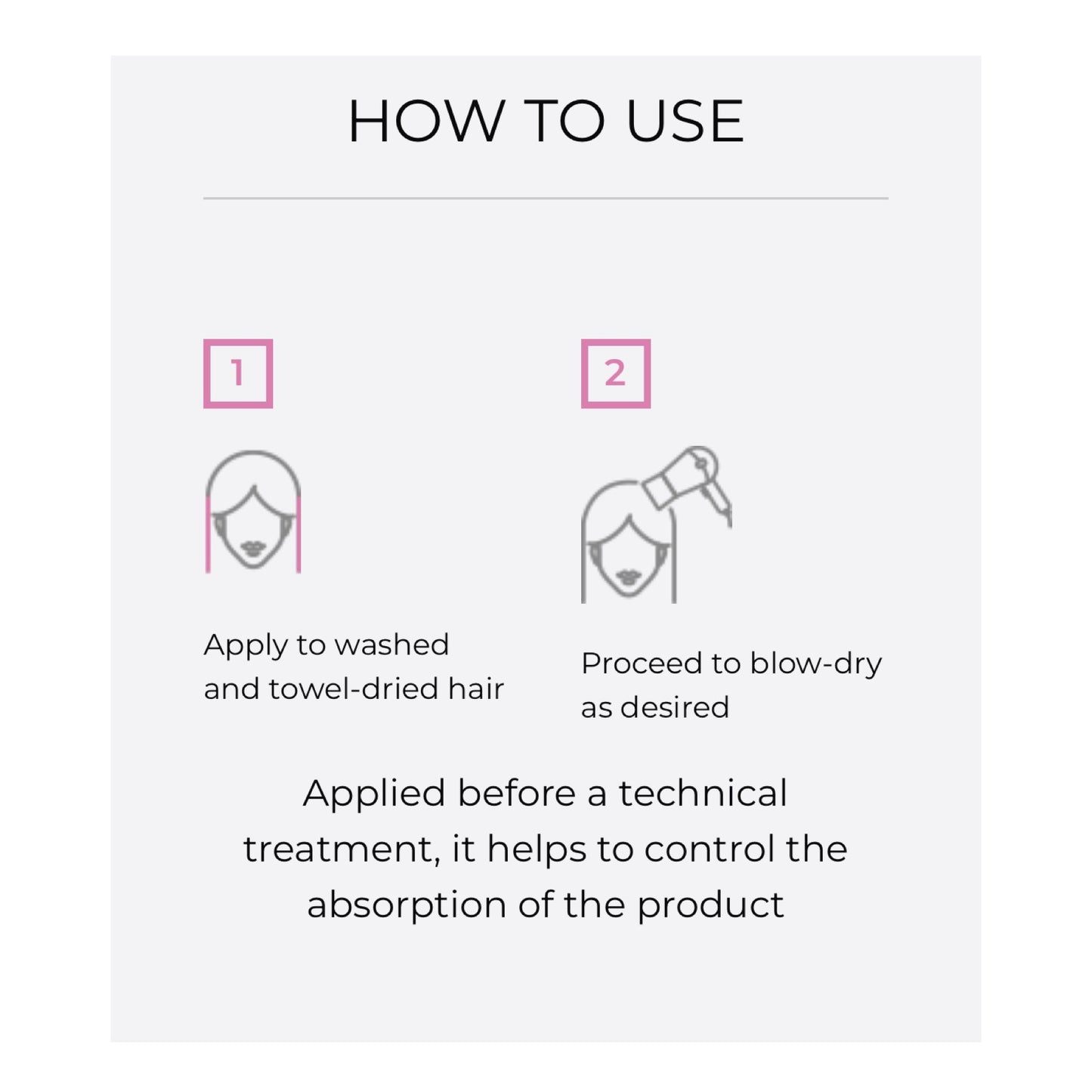 HOW TO USE

1

Apply to washed and towel-dried hair

2

Proceed to blow-dry as desired

Applied before a technical treatment, it helps to control the absorption of the product